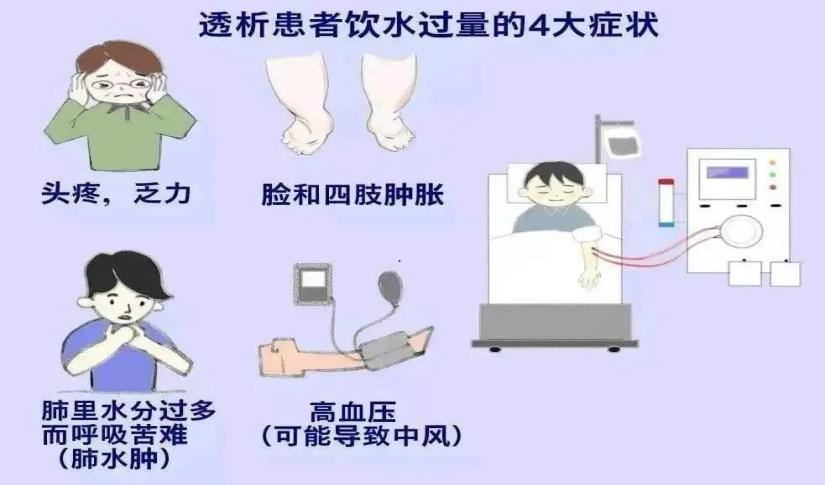 透析患者饮水过量的4大症状

头疼，乏力

脸和四肢肿胀

肺里水分过多
而呼吸苦难
（肺水肿）

高血压
（可能导致中风）